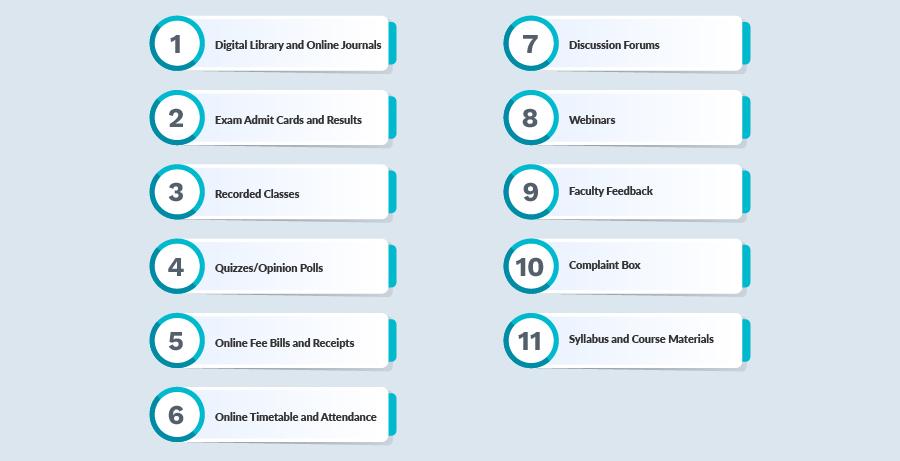 1 Digital Library and Online Journals

2 Exam Admit Cards and Results

3 Recorded Classes

4 Quizzes/Opinion Polls

5 Online Fee Bills and Receipts

6 Online Timetable and Attendance

7 Discussion Forums

8 Webinars

9 Faculty Feedback

10 Complaint Box

11 Syllabus and Course Materials