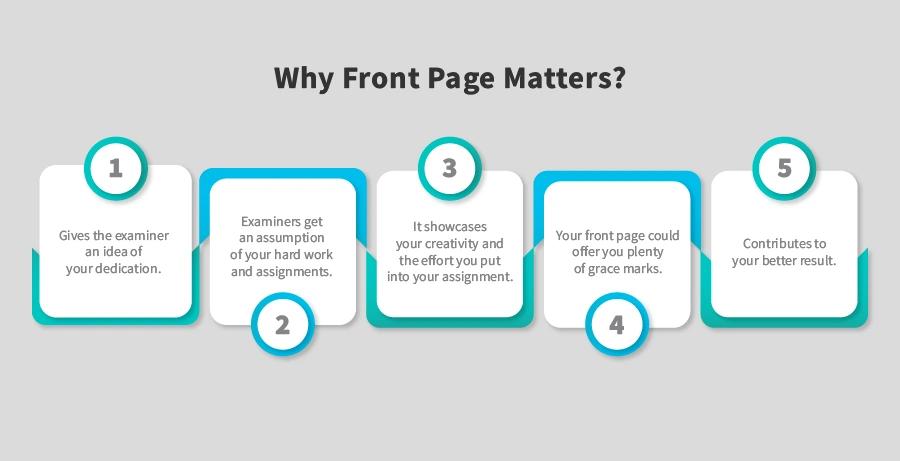 Why Front Page Matters?

1
Gives the examiner an idea of your dedication.

Examiners get an assumption of your hard work and assignments.
2

3
It showcases your creativity and the effort you put into your assignment.

Your front page could offer you plenty of grace marks.
4

5
Contributes to your better result.